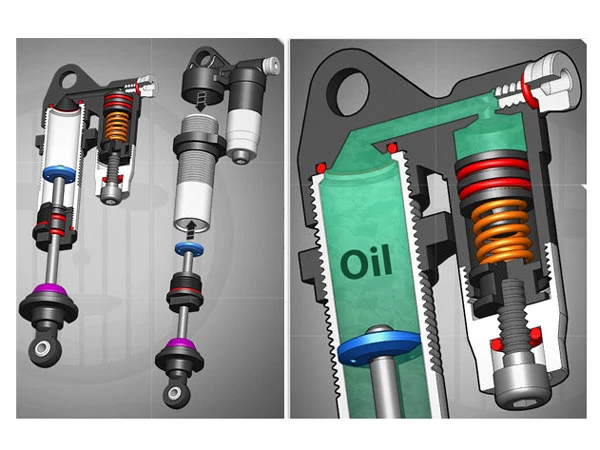 Oil